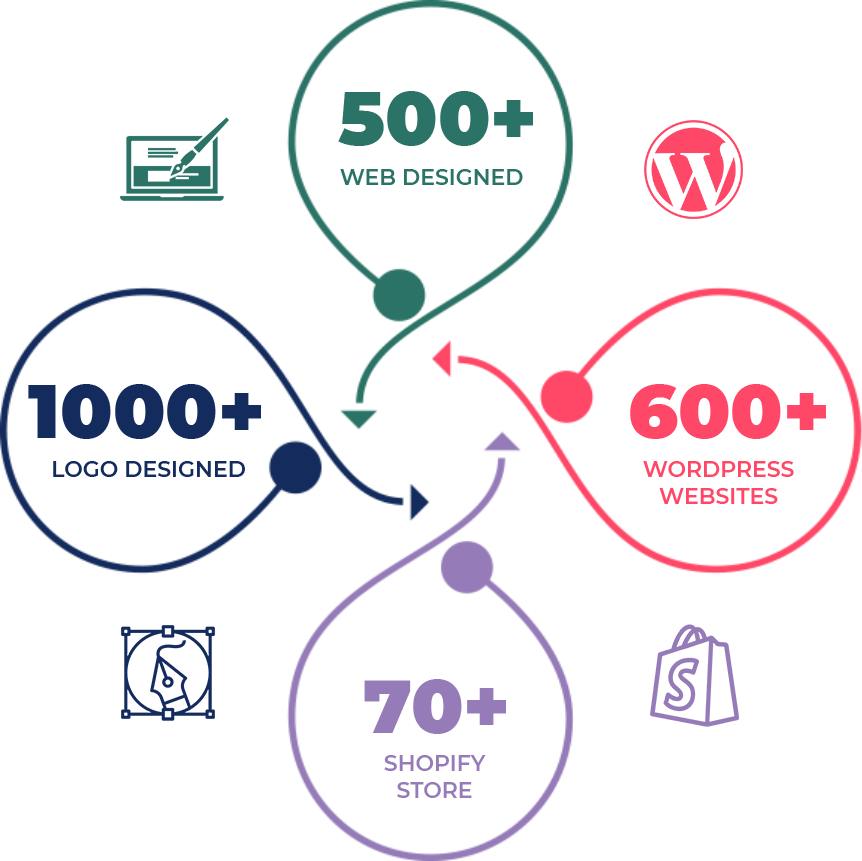 500+
WEB DESIGNED

1000+
LOGO DESIGNED

600+
WORDPRESS WEBSITES

70+
SHOPIFY STORE